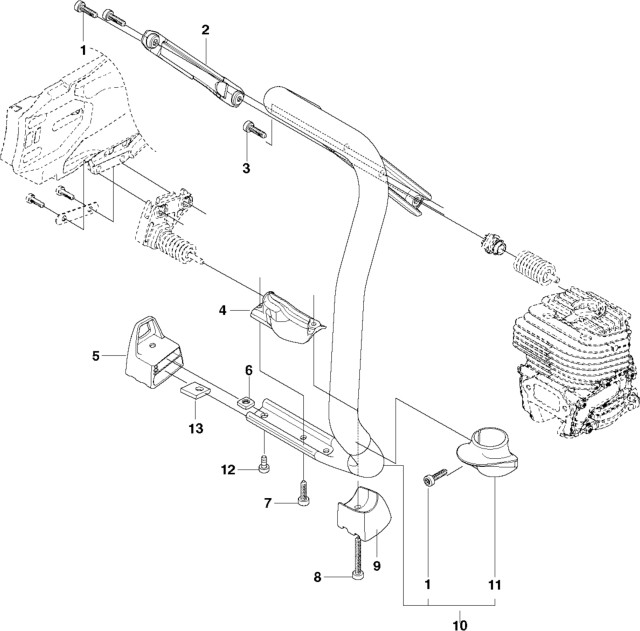 1
2
3
4
5
6
13
12
7
8
9
1
11
10